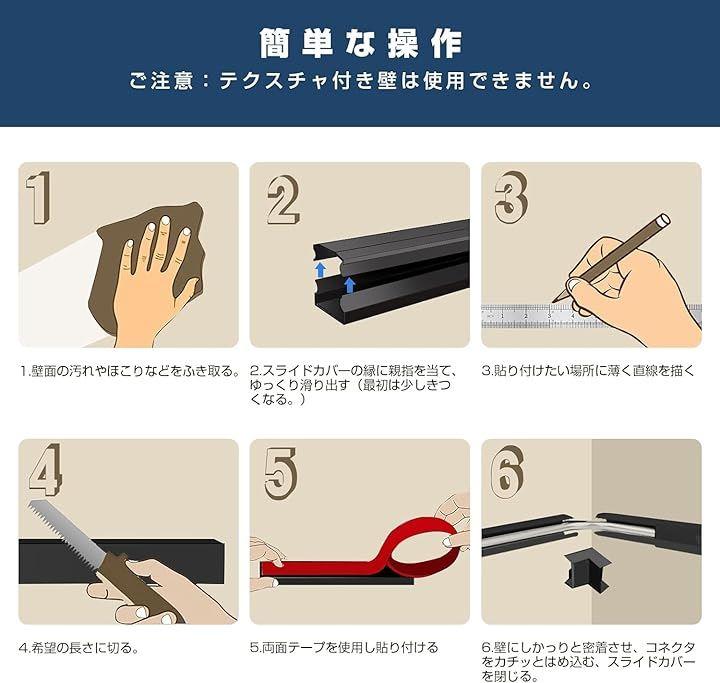 簡単な操作
ご注意：テクスチャ付き壁は使用できません。

1

2

3

1.壁面の汚れやほこりなどをふき取る。

2.スライドカバーの縁に親指を当て、ゆっくり滑り出す（最初は少しきつくなる。）

3.貼り付けたい場所に薄く直線を描く

4

5

6

4.希望の長さに切る。

5.両面テープを使用し貼り付ける

6.壁にしかっりと密着させ、コネクタをカチッとはめ込む、スライドカバーを閉じる。