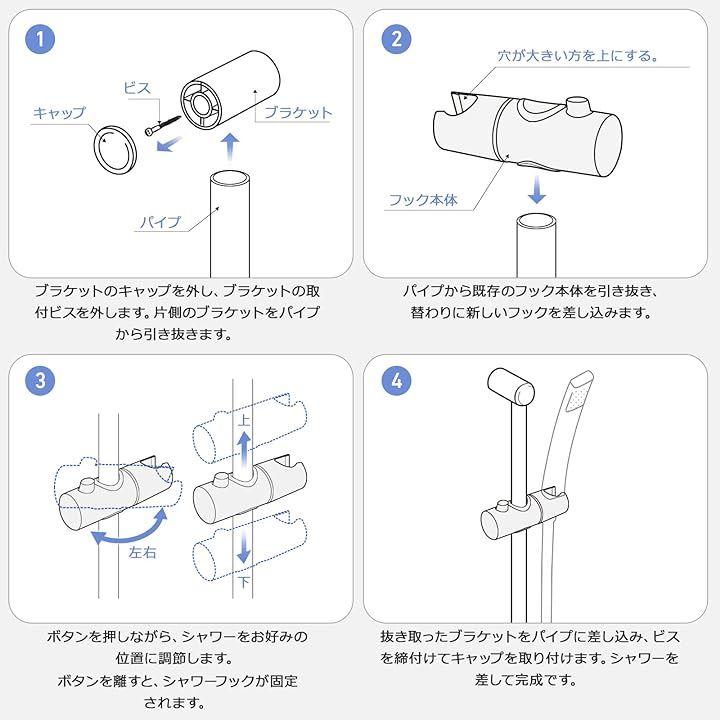 1

ビス

キャップ

ブラケット

パイプ

ブラケットのキャップを外し、ブラケットの取付ビスを外します。片側のブラケットをパイプから引き抜きます。

2

穴が大きい方を上にする。

フック本体

パイプから既存のフック本体を引き抜き、替わりに新しいフックを差し込みます。

3

上

左右

下

ボタンを押しながら、シャワーをお好みの位置に調節します。
ボタンを離すと、シャワーフックが固定されます。

4

抜き取ったブラケットをパイプに差し込み、ビスを締付けてキャップを取り付けます。シャワーを差して完成です。