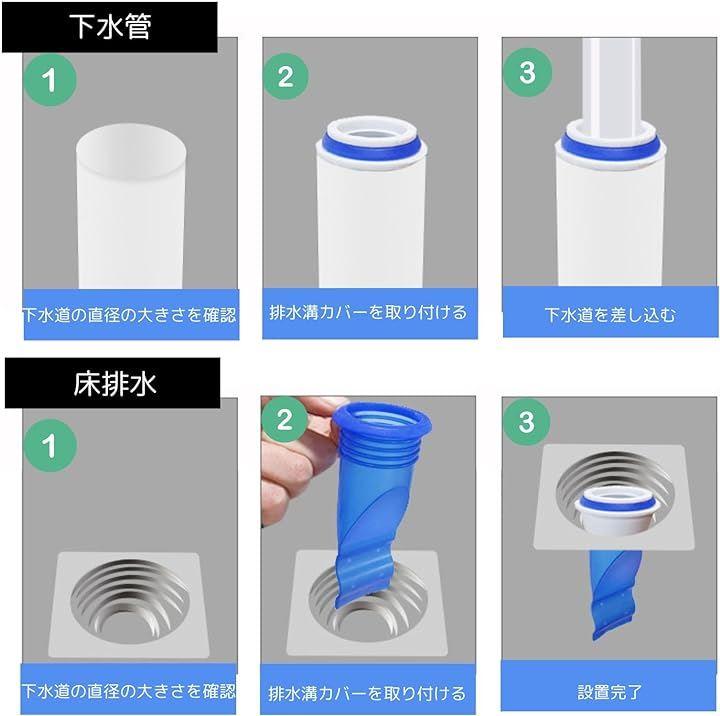 下水管

1

下水道の直径の大きさを確認

2

排水溝カバーを取り付ける

3

下水道を差し込む

床排水

1

下水道の直径の大きさを確認

2

排水溝カバーを取り付ける

3

設置完了