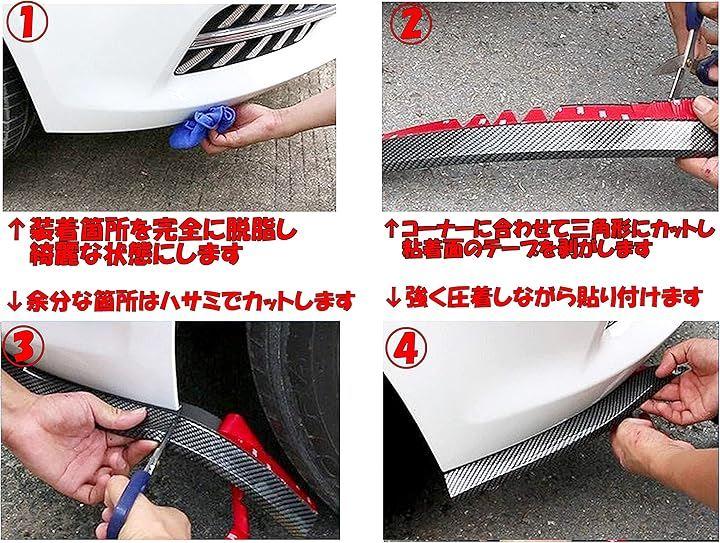 ①

②

↑装着箇所を完全に脱脂し綺麗な状態にします

↑コーナーに合わせて三角形にカットし粘着面のテープを剥がします

↓余分な箇所はハサミでカットします

↓強く圧着しながら貼り付けます

③

④