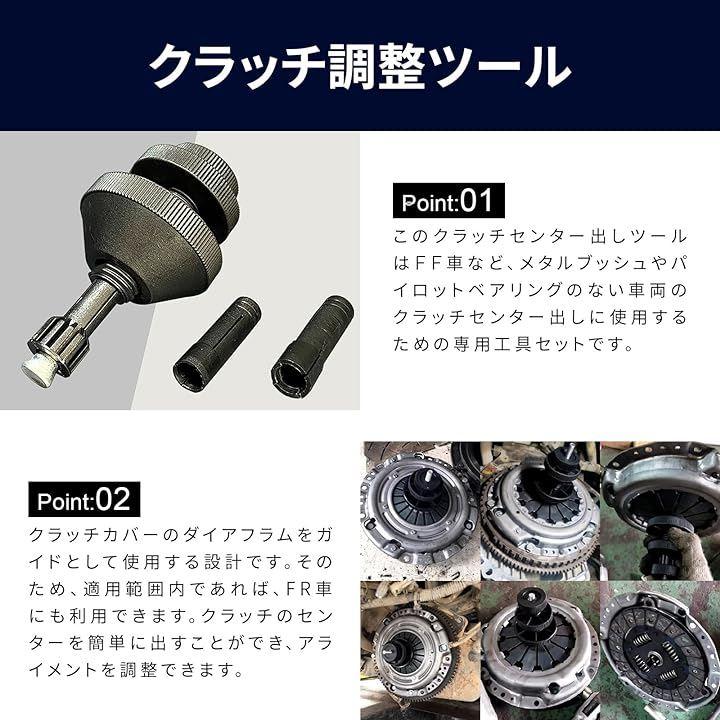 クラッチ調整ツール

Point:01

このクラッチセンター出しツールはFF車など、メタルブッシュやパイロットベアリングのない車両のクラッチセンター出しに使用するための専用工具セットです。

Point:02

クラッチカバーのダイアフラムをガイドとして使用する設計です。そのため、適用範囲内であれば、FR車にも利用できます。クラッチのセンターを簡単に出すことができ、アライメントを調整できます。