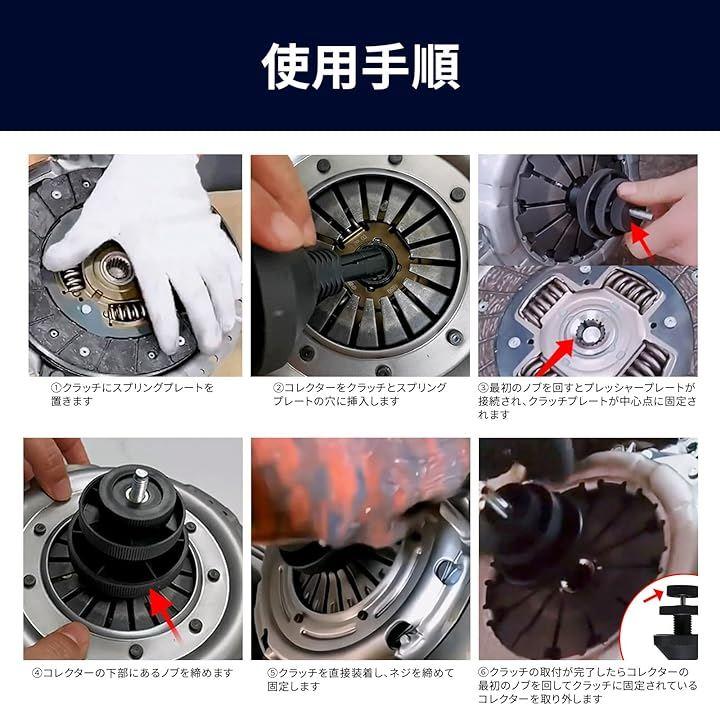 使用手順

①クラッチにスプリングプレートを置きます

②コレクターをクラッチとスプリングプレートの穴に挿入します

③最初のノブを回すとプレッシャープレートが接続され、クラッチプレートが中心点に固定されます

④コレクターの下部にあるノブを締めます

⑤クラッチを直接装着し、ネジを締めて固定します

⑥クラッチの取付が完了したらコレクターの最初のノブを回してクラッチに固定されているコレクターを取り外します