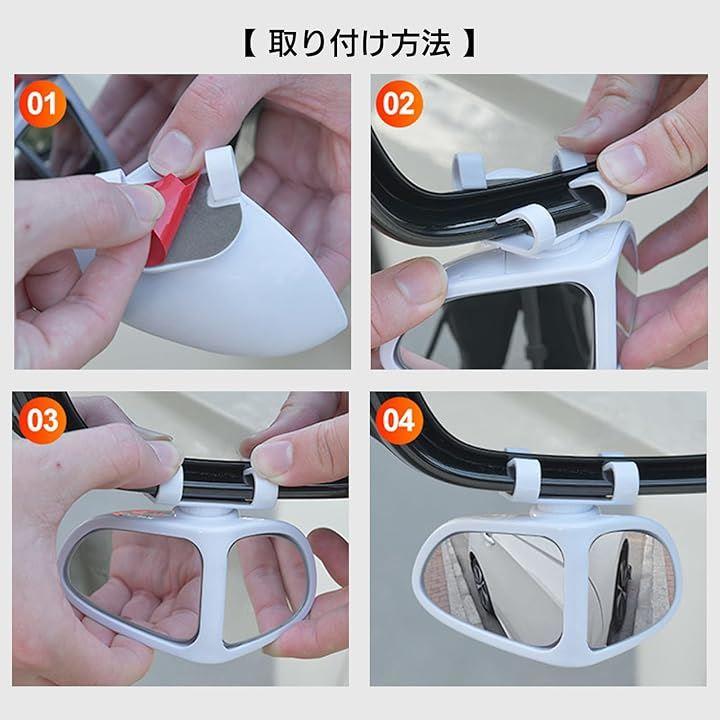 【 取り付け方法 】

01

02

03

04