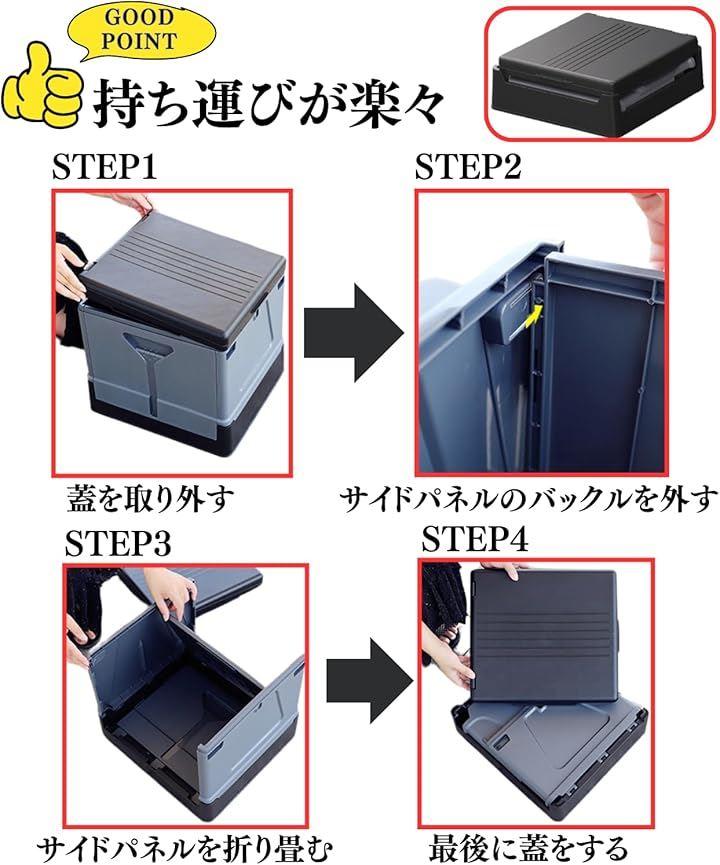 GOOD POINT

持ち運びが楽々

STEP1

蓋を取り外す

STEP2

サイドパネルのバックルを外す

STEP3

サイドパネルを折り畳む

STEP4

最後に蓋をする