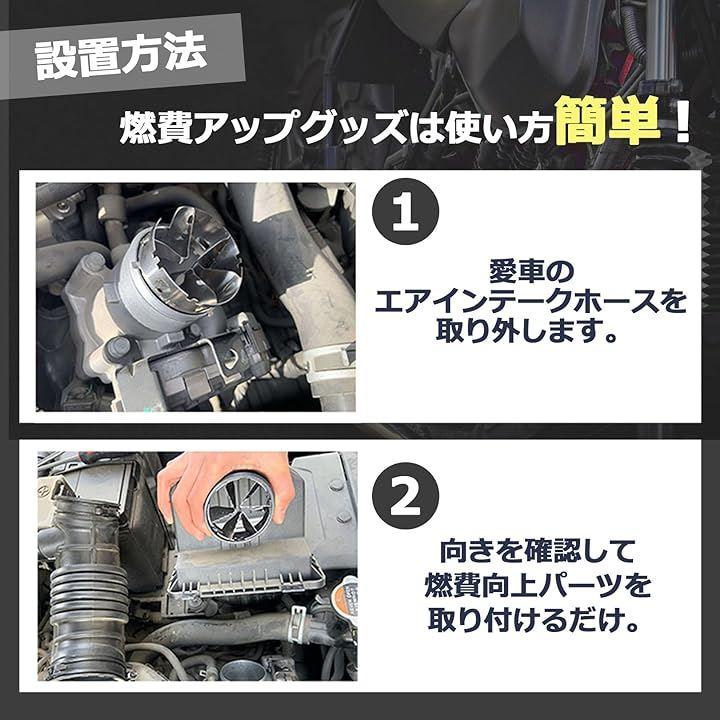 設置方法

燃費アップグッズは使い方簡単！

1

愛車の
エアインテークホースを
取り外します。

2

向きを確認して
燃費向上パーツを
取り付けるだけ。