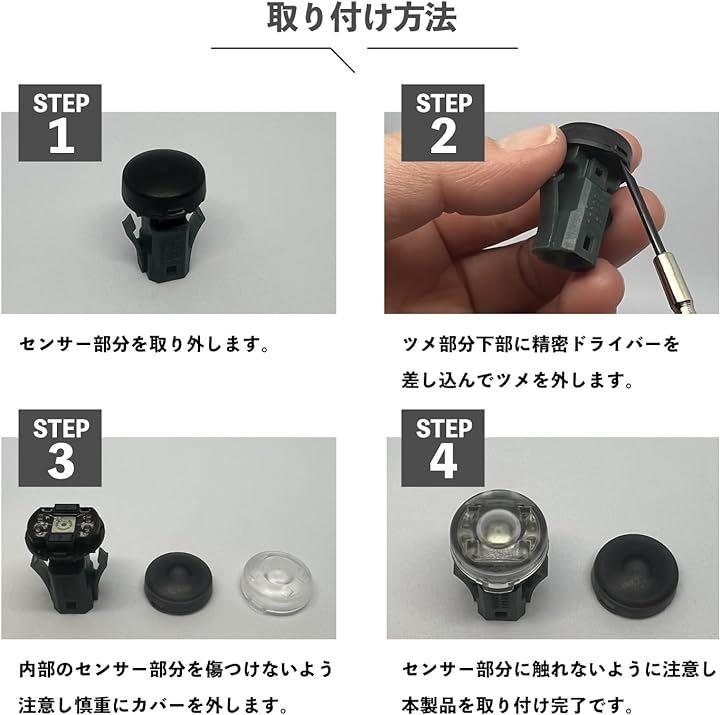 取り付け方法

STEP 1

センサー部分を取り外します。

STEP 2

ツメ部分下部に精密ドライバーを差し込んでツメを外します。

STEP 3

内部のセンサー部分を傷つけないよう注意し慎重にカバーを外します。

STEP 4

センサー部分に触れないように注意し本製品を取り付け完了です。