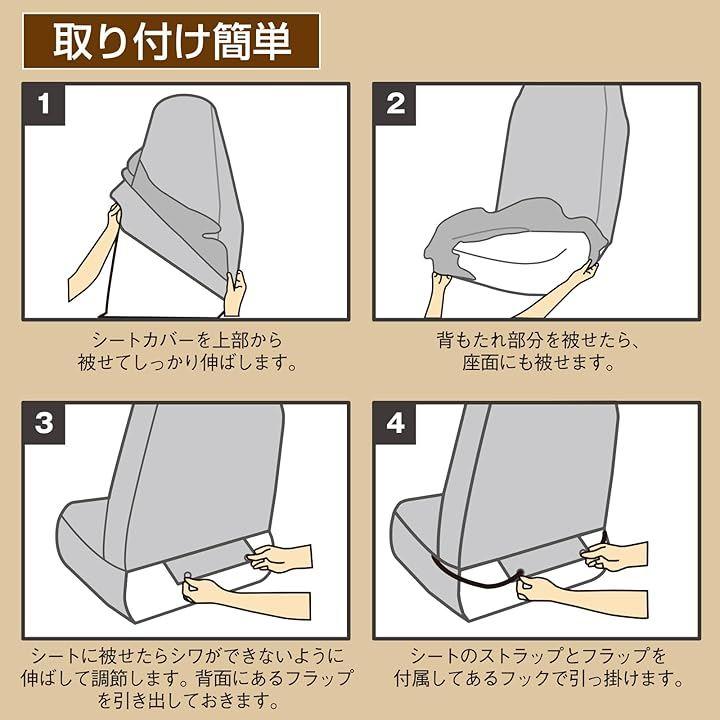 取り付け簡単

1

シートカバーを上部から被せてしっかり伸ばします。

2

背もたれ部分を被せたら、座面にも被せます。

3

シートに被せたらシワができないように伸ばして調節します。背面にあるフラップを引き出しておきます。

4

シートのストラップとフラップを付属してあるフックで引っ掛けます。