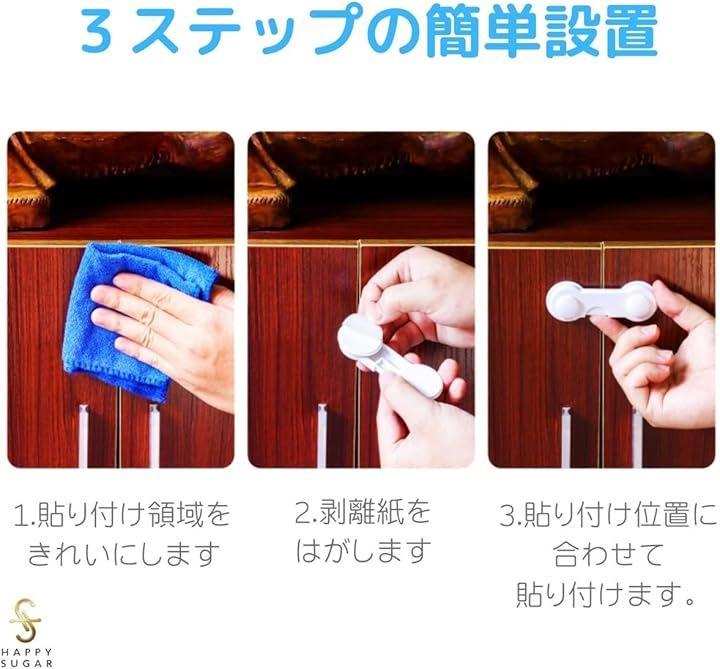 ３ステップの簡単設置

1.貼り付け領域をきれいにします

2.剥離紙をはがします

3.貼り付け位置に合わせて貼り付けます。

HAPPY SUGAR