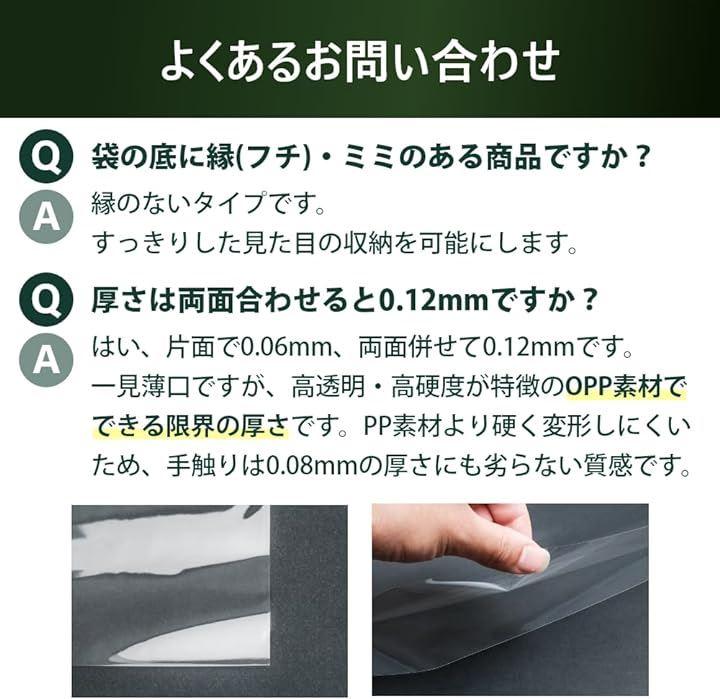 よくあるお問い合わせ

Q 袋の底に縁(フチ)・ミミのある商品ですか？

A 縁のないタイプです。
すっきりした見た目の収納を可能にします。

Q 厚さは両面合わせると0.12mmですか？

A はい、片面で0.06mm、両面併せて0.12mmです。
一見薄口ですが、高透明・高硬度が特徴のOPP素材でできる限界の厚さです。PP素材より硬く変形しにくいため、手触りは0.08mmの厚さにも劣らない質感です。