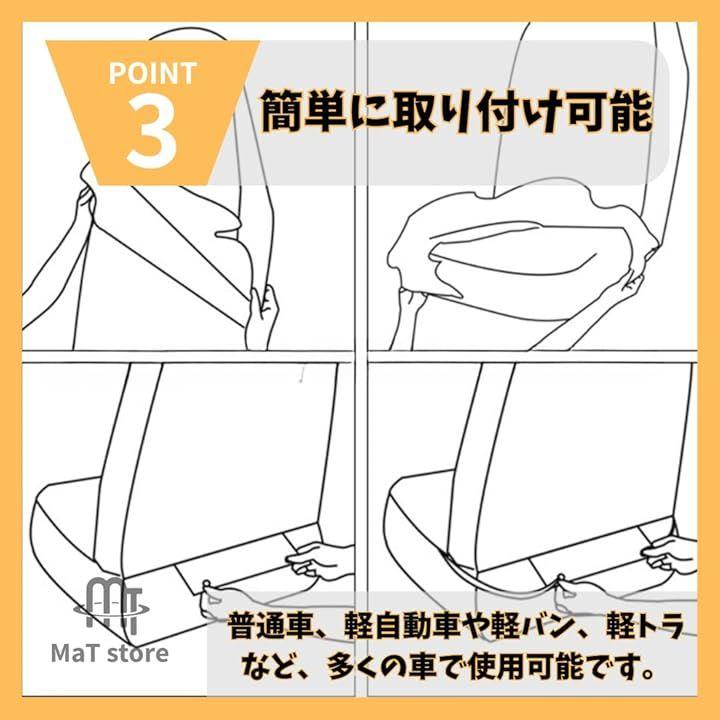 POINT
3
簡単に取り付け可能

MT
MaT store

普通車、軽自動車や軽バン、軽トラなど、多くの車で使用可能です。