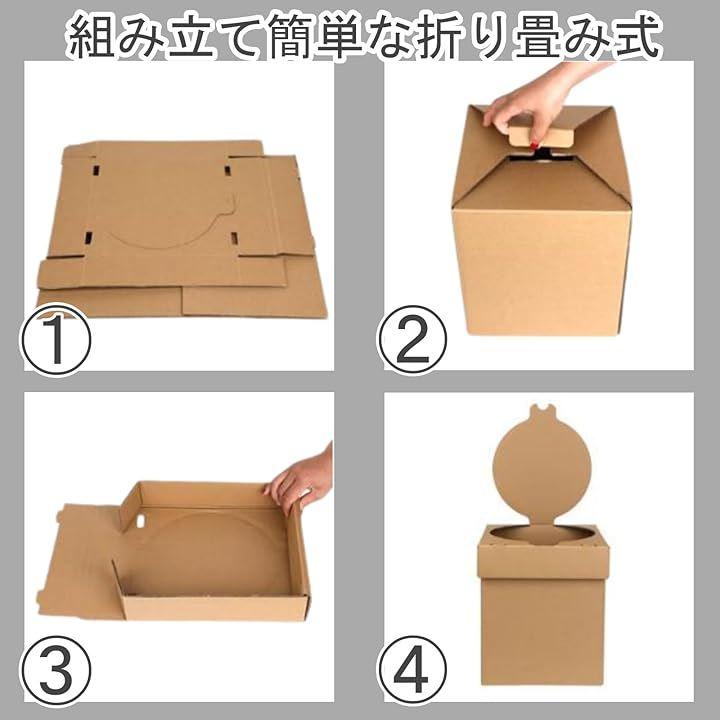 組み立て簡単な折り畳み式

①

②

③

④