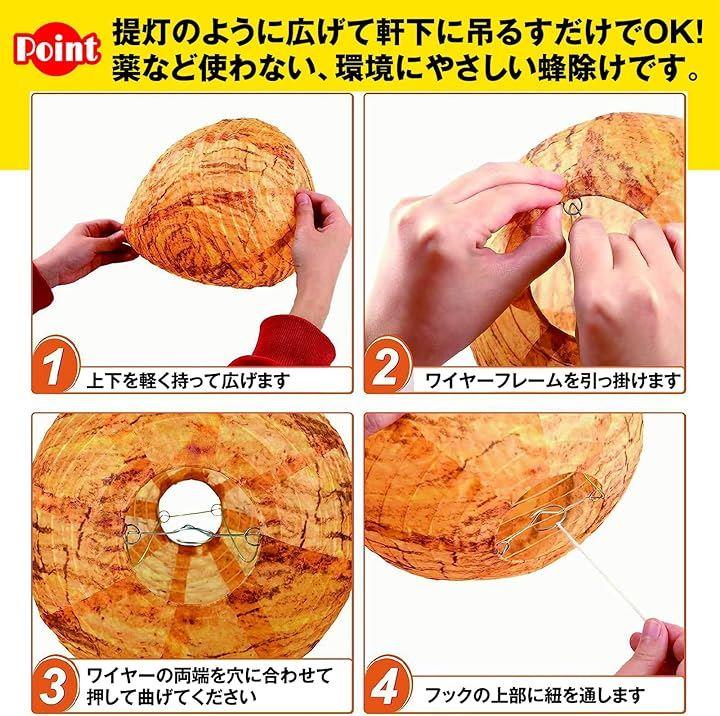 Point

提灯のように広げて軒下に吊るすだけでOK!
薬など使わない、環境にやさしい蜂除けです。

1 上下を軽く持って広げます

2 ワイヤーフレームを引っ掛けます

3 ワイヤーの両端を穴に合わせて押して曲げてください

4 フックの上部に紐を通します