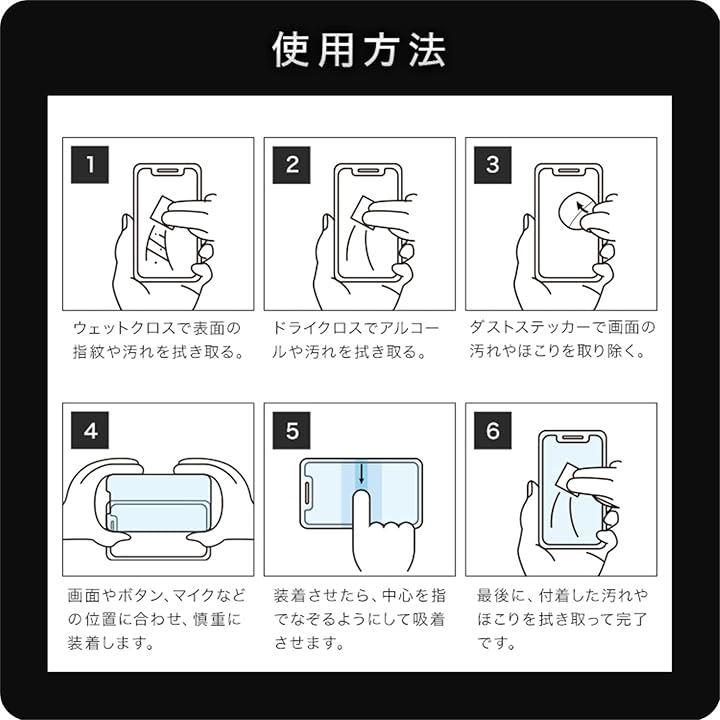 使用方法

1

ウェットクロスで表面の指紋や汚れを拭き取る。

2

ドライクロスでアルコールや汚れを拭き取る。

3

ダストステッカーで画面の汚れやほこりを取り除く。

4

画面やボタン、マイクなどの位置に合わせ、慎重に装着します。

5

装着させたら、中心を指でなぞるようにして吸着させます。

6

最後に、付着した汚れやほこりを拭き取って完了です。