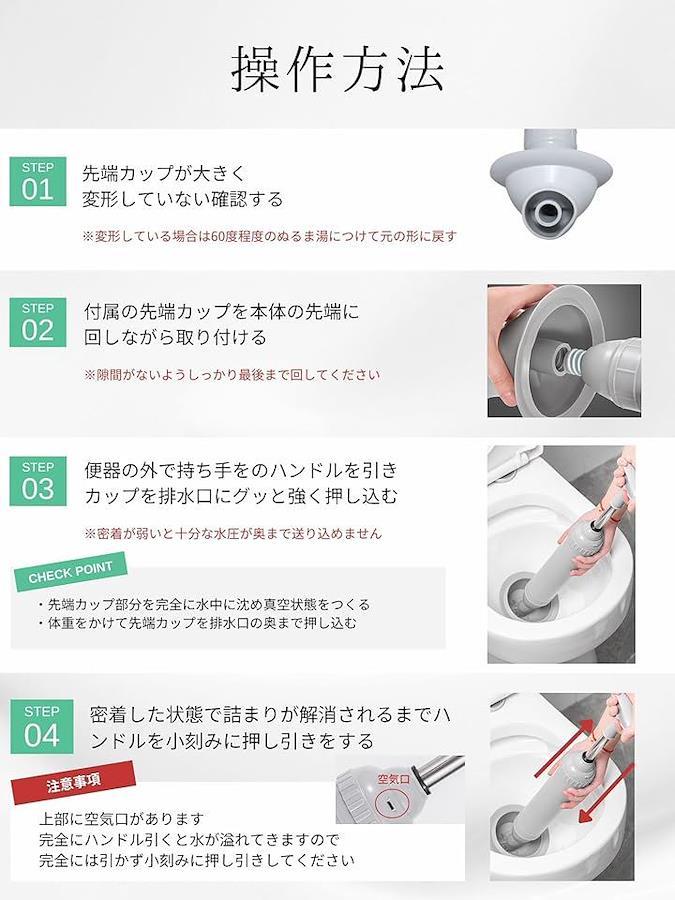 操作方法

STEP 01

先端カップが大きく変形していない確認する

※変形している場合は60度程度のぬるま湯につけて元の形に戻す

STEP 02

付属の先端カップを本体の先端に回しながら取り付ける

※隙間がないようしっかり最後まで回してください

STEP 03

便器の外で持ち手をのハンドルを引きカップを排水口にグッと強く押し込む

※密着が弱いと十分な水圧が奥まで送り込めません

CHECK POINT

・先端カップ部分を完全に水中に沈め真空状態をつくる
・体重をかけて先端カップを排水口の奥まで押し込む

STEP 04

密着した状態で詰まりが解消されるまでハンドルを小刻みに押し引きをする

注意事項

空気口

上部に空気口があります
完全にハンドル引くと水が溢れてきますので
完全には引かず小刻みに押し引きしてください