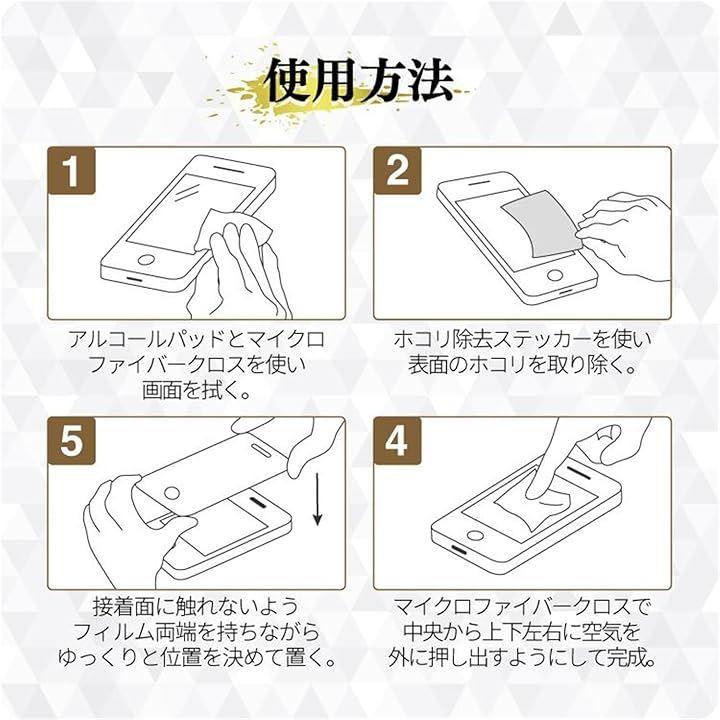 使用方法

1

アルコールパッドとマイクロファイバークロスを使い画面を拭く。

2

ホコリ除去ステッカーを使い表面のホコリを取り除く。

5

接着面に触れないようフィルム両端を持ちながらゆっくりと位置を決めて置く。

4

マイクロファイバークロスで中央から上下左右に空気を外に押し出すようにして完成。