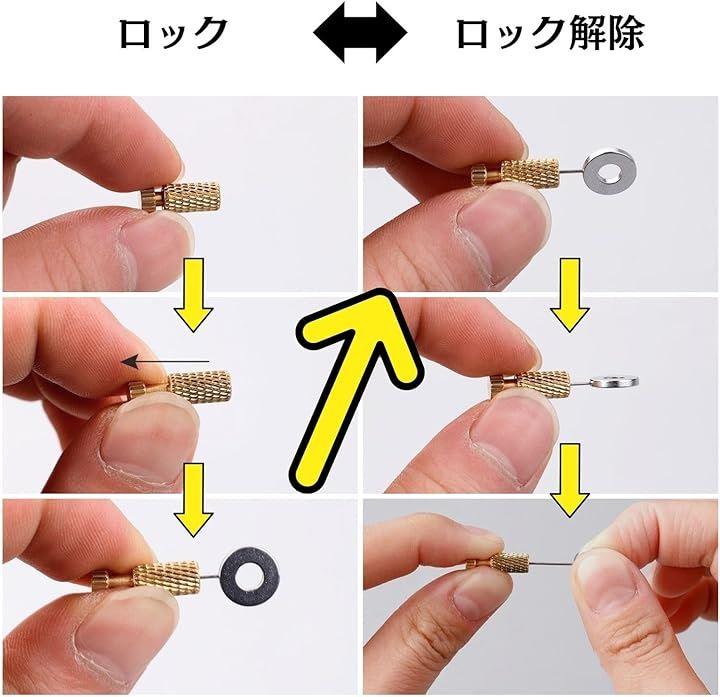 ロック ロック解除