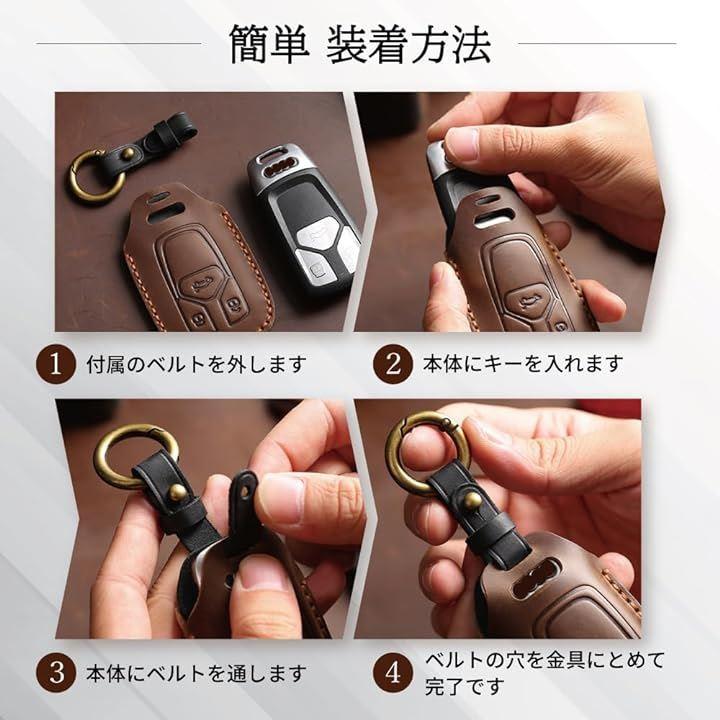 簡単 装着方法

1 付属のベルトを外します

2 本体にキーを入れます

3 本体にベルトを通します

4 ベルトの穴を金具にとめて完了です