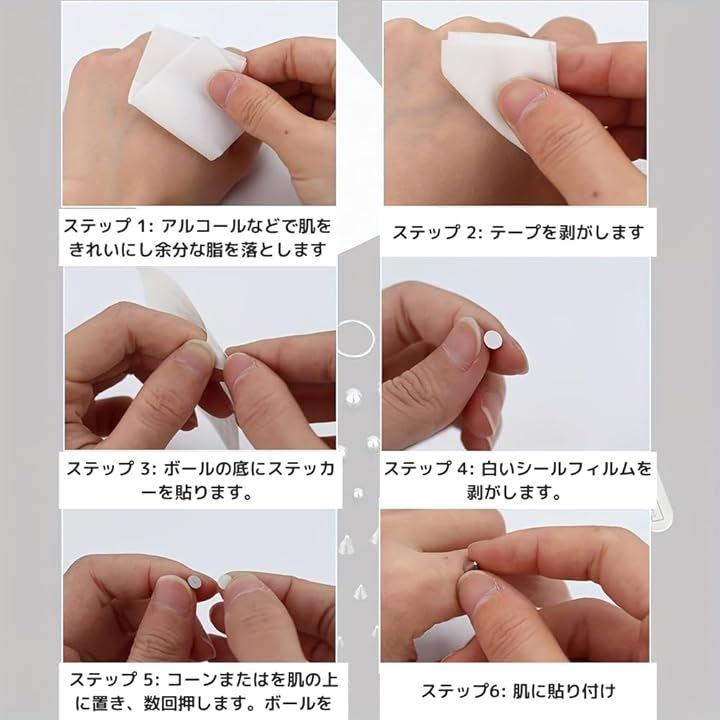 ステップ 1: アルコールなどで肌をきれいにし余分な脂を落とします

ステップ 2: テープを剥がします

ステップ 3: ボールの底にステッカーを貼ります。

ステップ 4: 白いシールフィルムを剥がします。

ステップ 5: コーンまたはを肌の上に置き、数回押します。ボールを

ステップ6: 肌に貼り付け