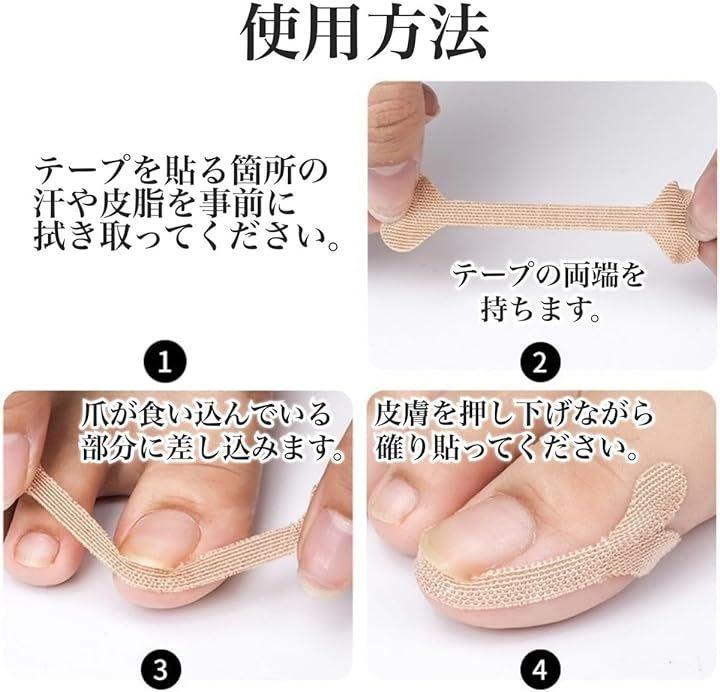 使用方法

テープを貼る箇所の汗や皮脂を事前に拭き取ってください。

1

テープの両端を持ちます。

2

爪が食い込んでいる部分に差し込みます。

3

皮膚を押し下げながら確り貼ってください。

4