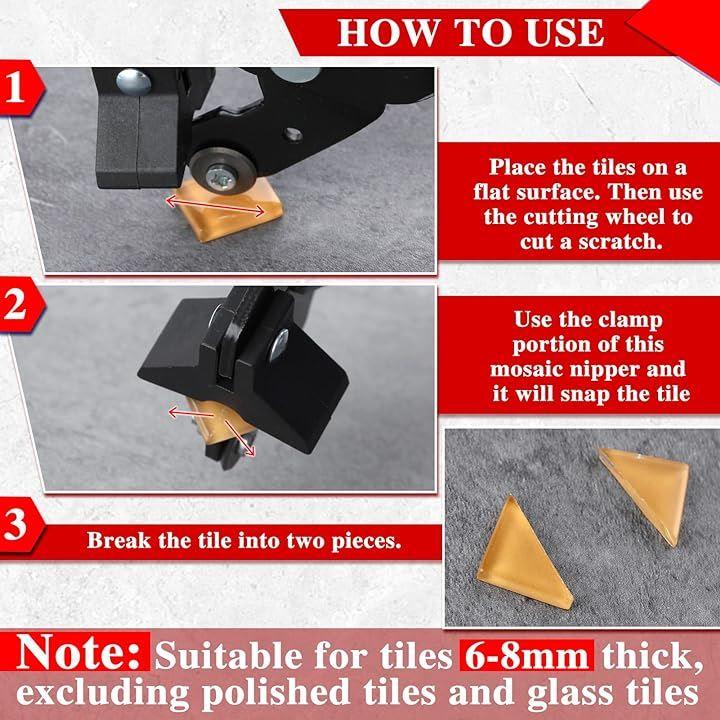 HOW TO USE

1

Place the tiles on a flat surface. Then use the cutting wheel to cut a scratch.

2

Use the clamp portion of this mosaic nipper and it will snap the tile

3

Break the tile into two pieces.

Note: Suitable for tiles 6-8mm thick, excluding polished tiles and glass tiles