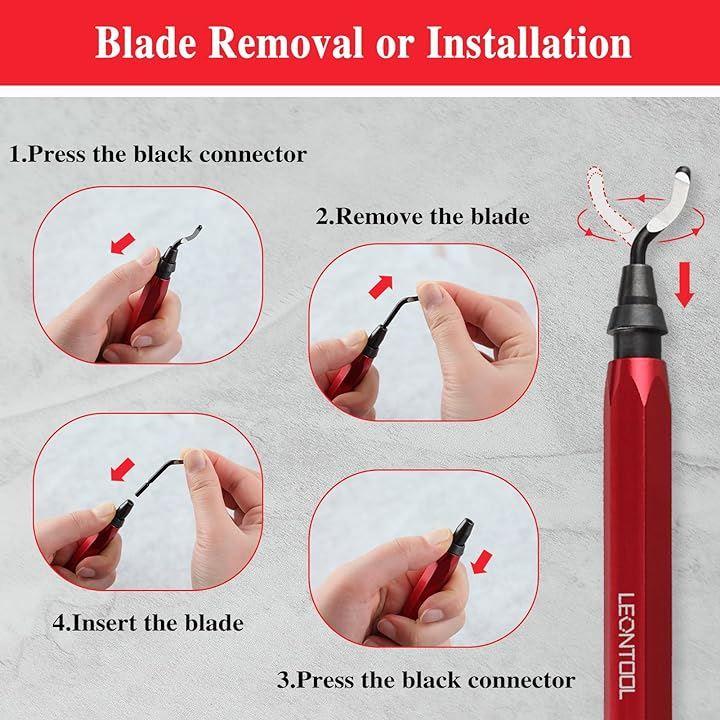 Blade Removal or Installation

1.Press the black connector

2.Remove the blade

4.Insert the blade

3.Press the black connector

LEONTOOL