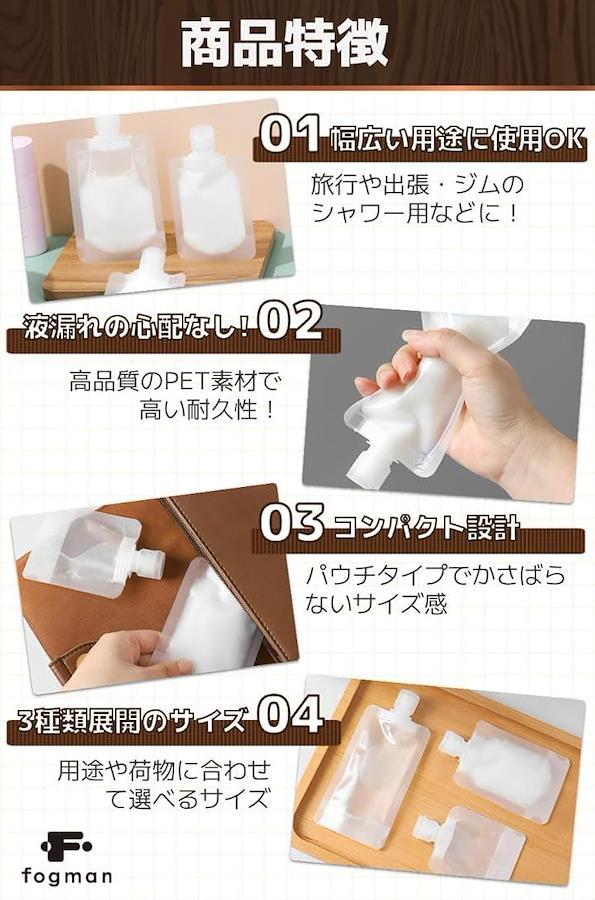 商品特徴

01 幅広い用途に使用OK

旅行や出張・ジムのシャワー用などに！

液漏れの心配なし！ 02

高品質のPET素材で高い耐久性！

03 コンパクト設計

パウチタイプでかさばらないサイズ感

3種類展開のサイズ 04

用途や荷物に合わせて選べるサイズ

fogman