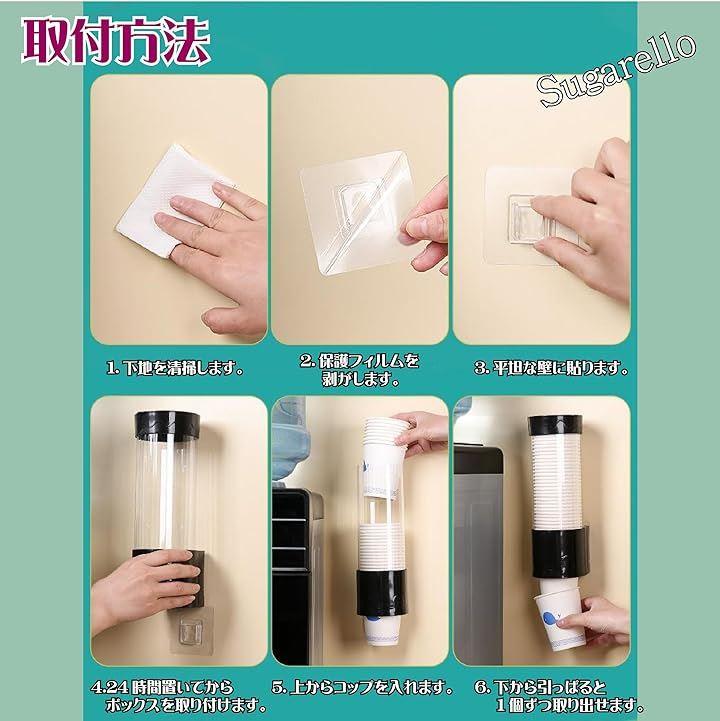 取付方法

Sugarello

1. 下地を清掃します。

2. 保護フィルムを剥がします。

3. 平坦な壁に貼ります。

4.24 時間置いてからボックスを取り付けます。

5. 上からコップを入れます。

6. 下から引っぱると1個ずつ取り出せます。