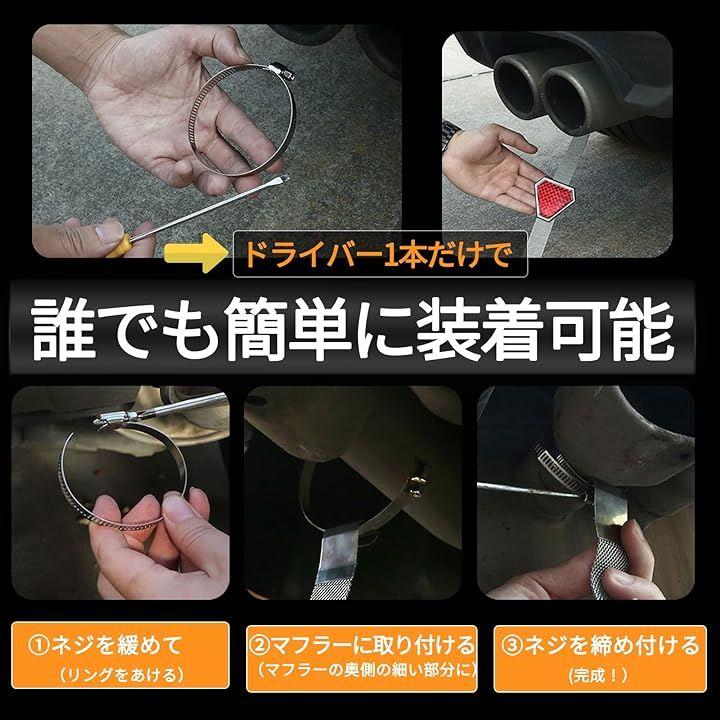 ドライバー1本だけで

誰でも簡単に装着可能

①ネジを緩めて
（リングをあける）

②マフラーに取り付ける
（マフラーの奥側の細い部分に）

③ネジを締め付ける
（完成！）