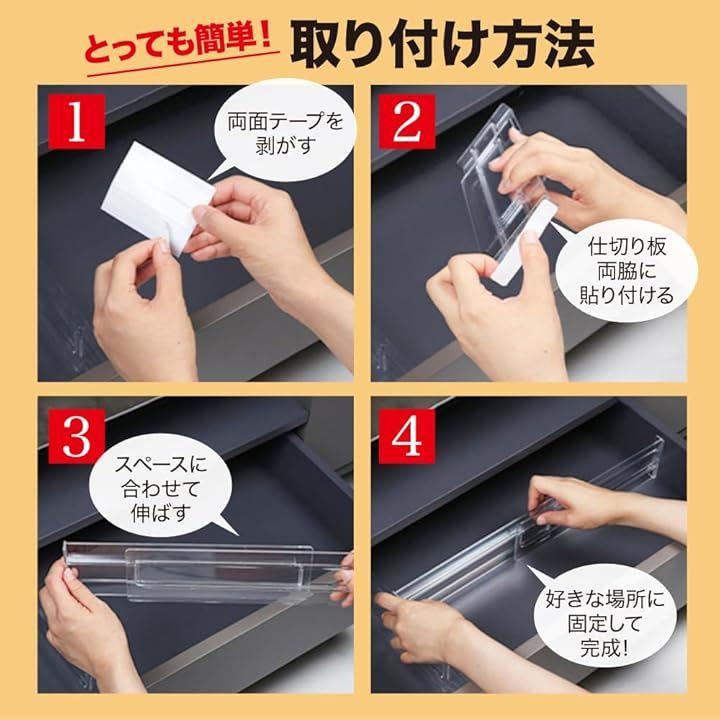 とっても簡単! 取り付け方法

1

両面テープを剥がす

2

仕切り板両脇に貼り付ける

3

スペースに合わせて伸ばす

4

好きな場所に固定して完成!