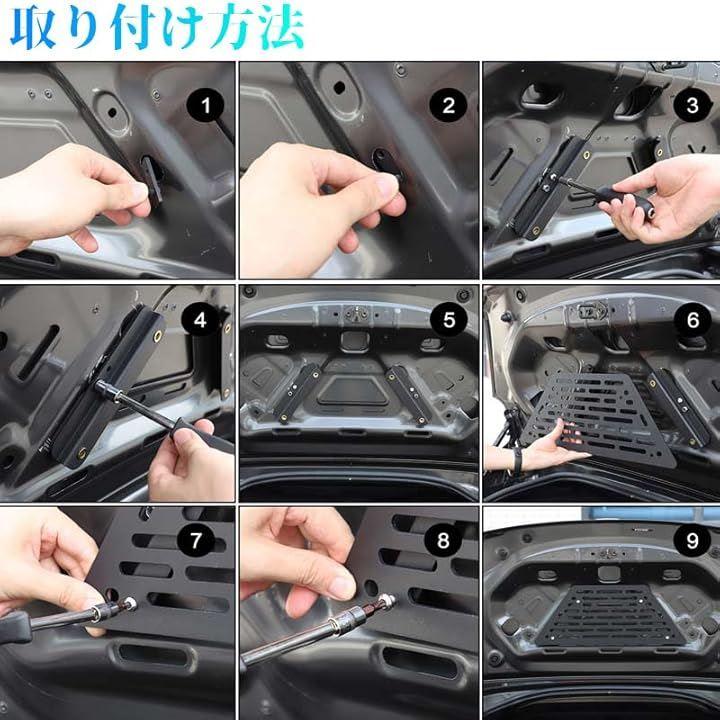 取り付け方法

1

2

3

4

5

6

7

8

9