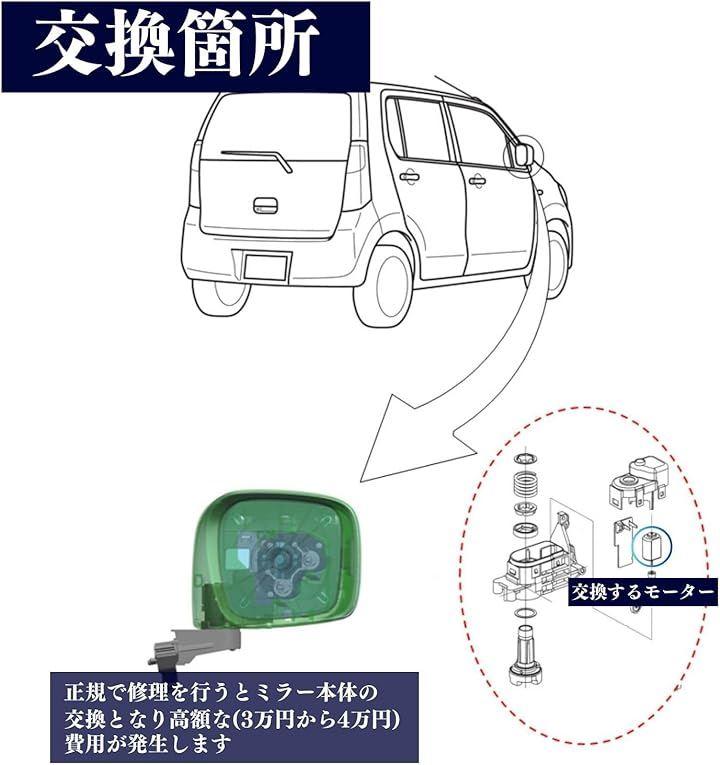 交換箇所

交換するモーター

正規で修理を行うとミラー本体の交換となり高額な(3万円から4万円)費用が発生します