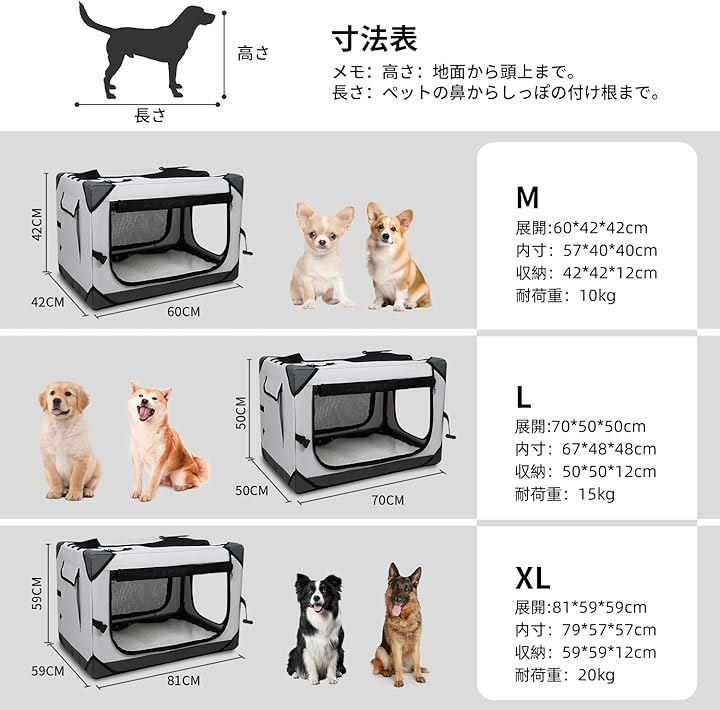 高さ

長さ

寸法表

メモ：高さ：地面から頭上まで。
長さ：ペットの鼻からしっぽの付け根まで。

42CM

42CM

60CM

M
展開:60*42*42cm
内寸：57*40*40cm
収納：42*42*12cm
耐荷重：10kg

50CM

50CM

70CM

L
展開:70*50*50cm
内寸：67*48*48cm
収納：50*50*12cm
耐荷重：15kg

59CM

59CM

81CM

XL
展開:81*59*59cm
内寸：79*57*57cm
収納：59*59*12cm
耐荷重：20kg