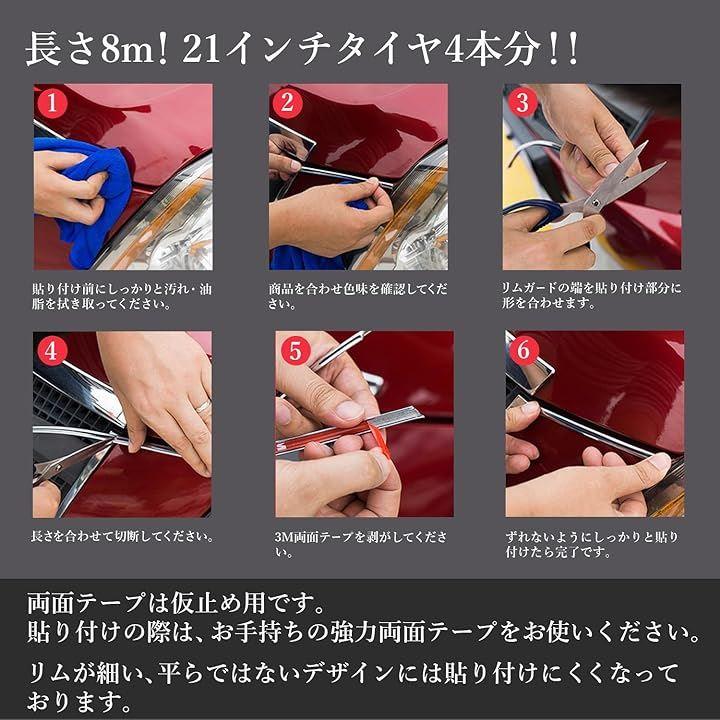 長さ8m! 21インチタイヤ4本分!!

1
貼り付け前にしっかりと汚れ・油脂を拭き取ってください。

2
商品を合わせ色味を確認してください。

3
リムガードの端を貼り付け部分に形を合わせます。

4
長さを合わせて切断してください。

5
3M両面テープを剥がしてください。

6
ずれないようにしっかりと貼り付けたら完了です。

両面テープは仮止め用です。
貼り付けの際は、お手持ちの強力両面テープをお使いください。

リムが細い、平らではないデザインには貼り付けにくくなっております。