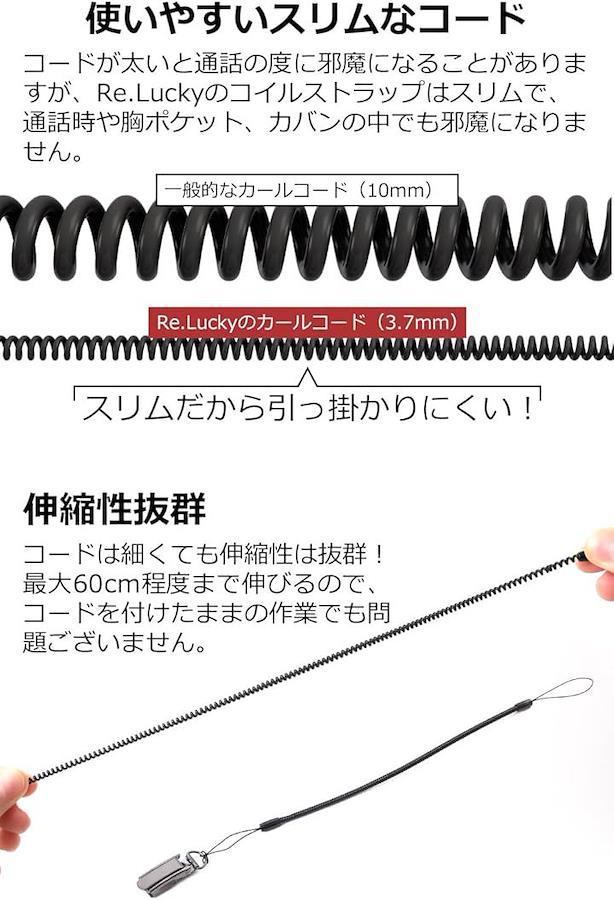 使いやすいスリムなコード

コードが太いと通話の度に邪魔になることがありますが、Re.Luckyのコイルストラップはスリムで、通話時や胸ポケット、カバンの中でも邪魔になりません。

一般的なカールコード（10mm）

Re.Luckyのカールコード（3.7mm）

スリムだから引っ掛かりにくい！

伸縮性抜群

コードは細くても伸縮性は抜群！最大60cm程度まで伸びるので、コードを付けたままの作業でも問題ございません。