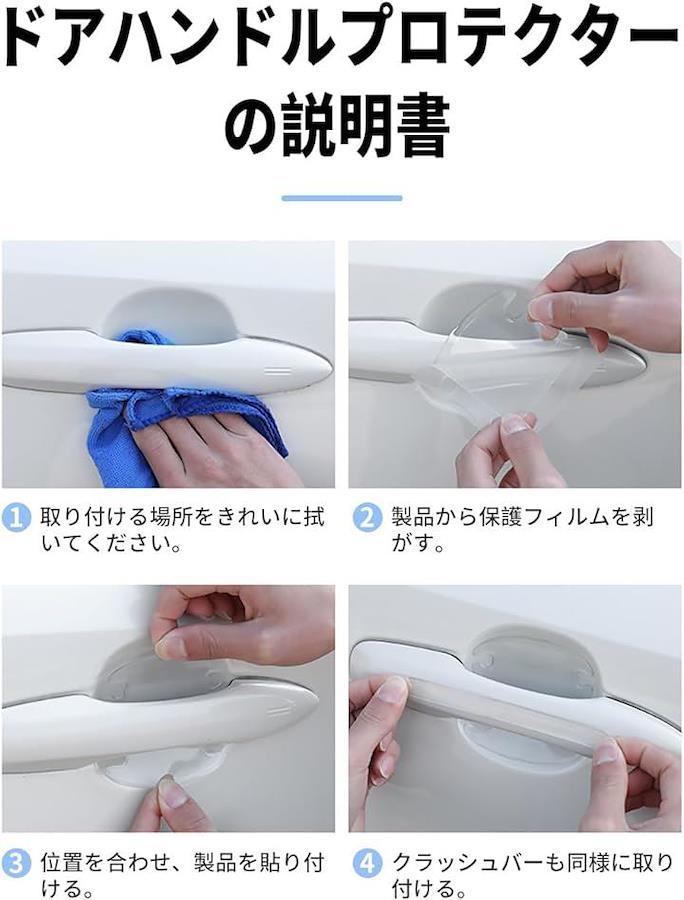 ドアハンドルプロテクターの説明書

1 取り付ける場所をきれいに拭いてください。

2 製品から保護フィルムを剥がす。

3 位置を合わせ、製品を貼り付ける。

4 クラッシュバーも同様に取り付ける。