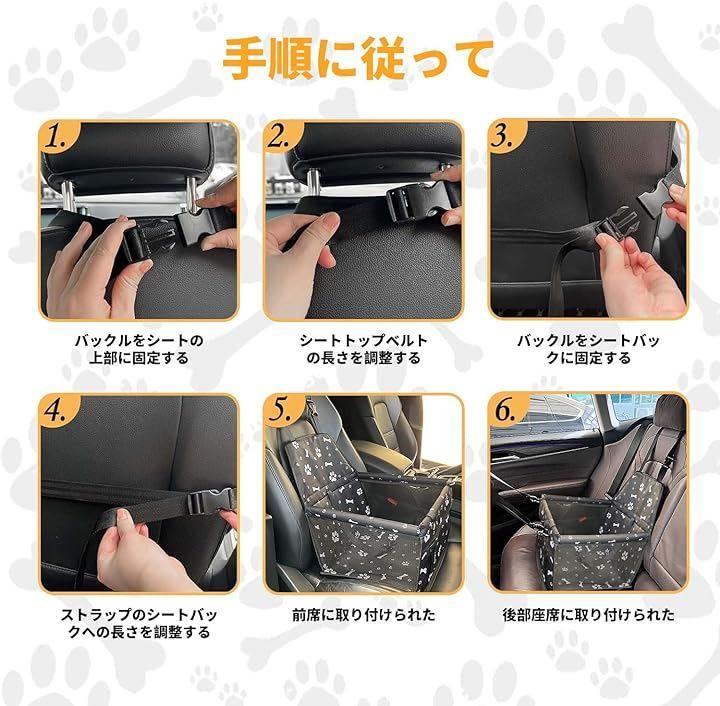 手順に従って

1.

バックルをシートの上部に固定する

2.

シートトップベルトの長さを調整する

3.

バックルをシートバックに固定する

4.

ストラップのシートバックへの長さを調整する

5.

前席に取り付けられた

6.

後部座席に取り付けられた