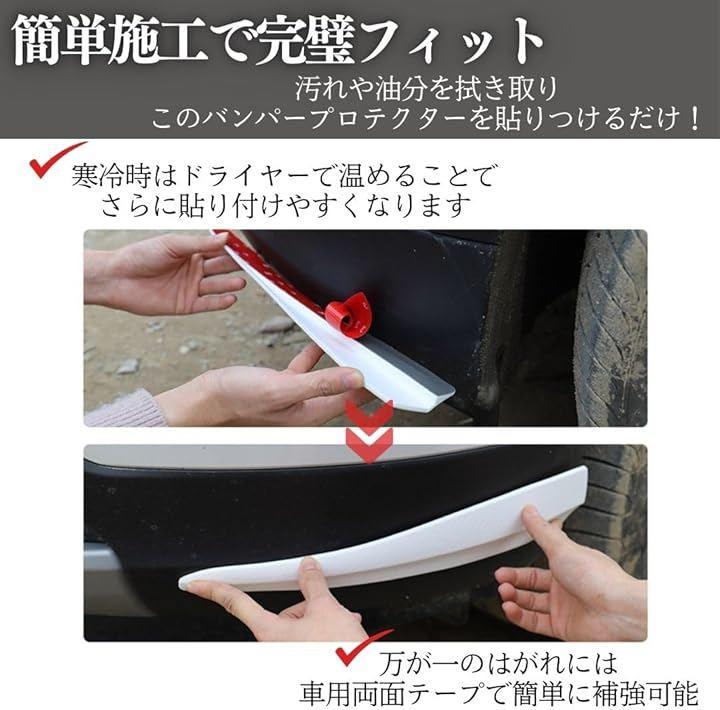 簡単施工で完璧フィット

汚れや油分を拭き取り
このバンパープロテクターを貼りつけるだけ！

寒冷時はドライヤーで温めることで
さらに貼り付けやすくなります

万が一のはがれには
車用両面テープで簡単に補強可能