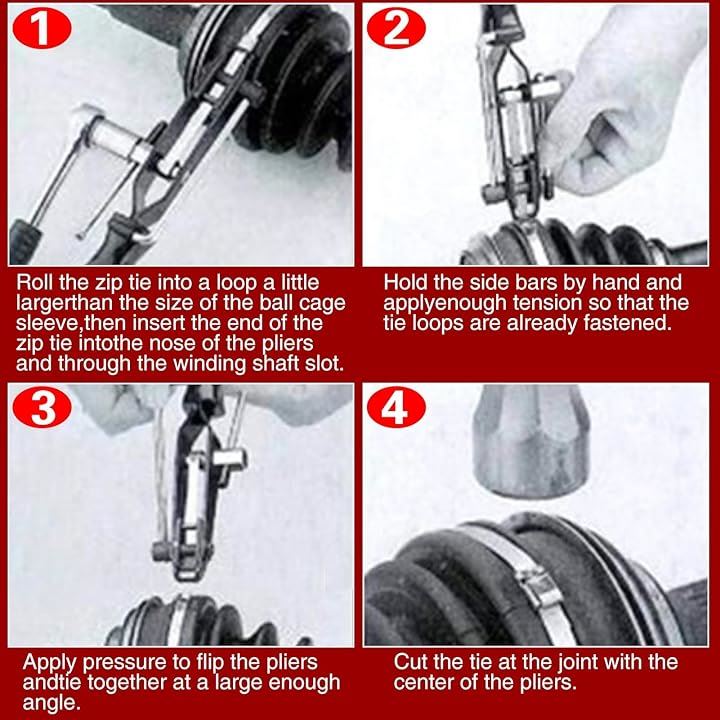 1

Roll the zip tie into a loop a little largerthan the size of the ball cage sleeve,then insert the end of the zip tie intothe nose of the pliers and through the winding shaft slot.

2

Hold the side bars by hand and applyenough tension so that the tie loops are already fastened.

3

Apply pressure to flip the pliers andtie together at a large enough angle.

4

Cut the tie at the joint with the center of the pliers.