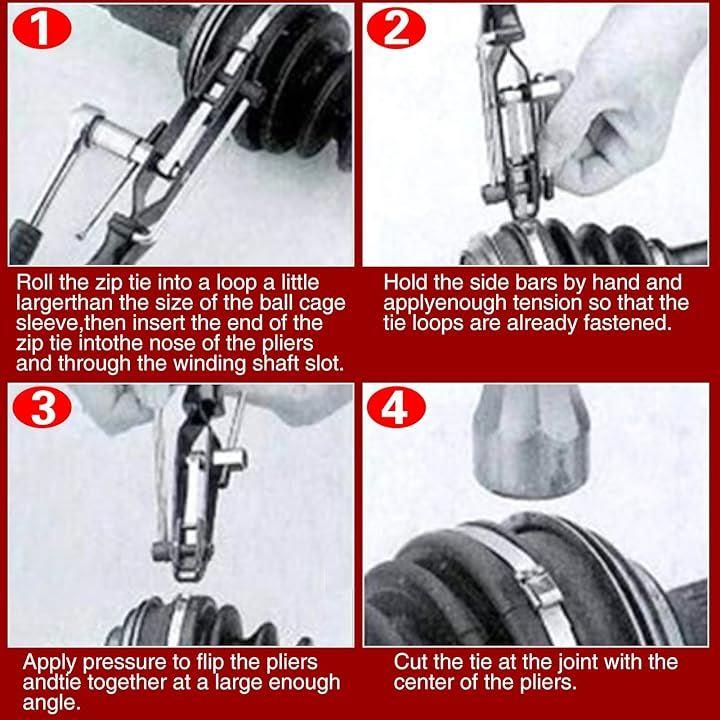 1

Roll the zip tie into a loop a little largerthan the size of the ball cage sleeve,then insert the end of the zip tie intothe nose of the pliers and through the winding shaft slot.

2

Hold the side bars by hand and applyenough tension so that the tie loops are already fastened.

3

Apply pressure to flip the pliers andtie together at a large enough angle.

4

Cut the tie at the joint with the center of the pliers.