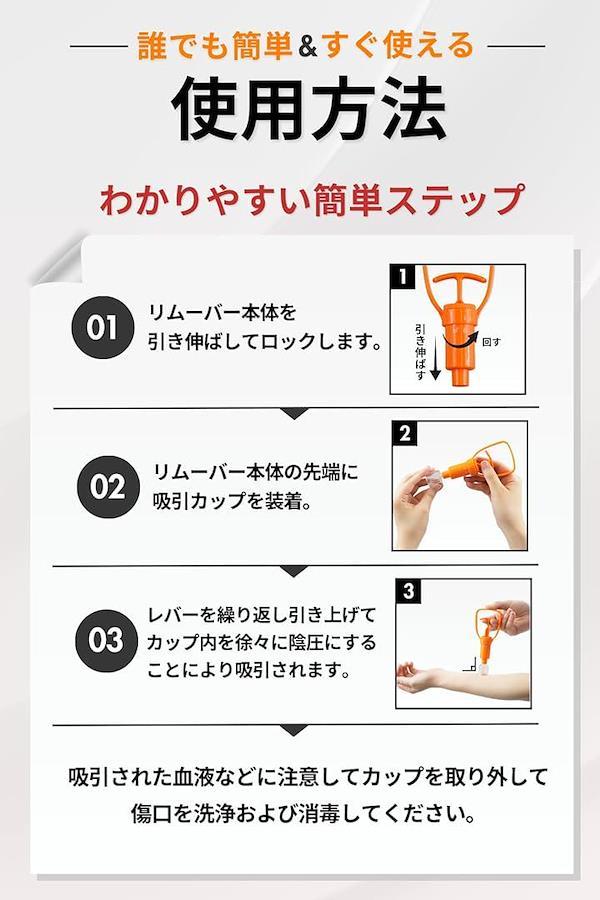 誰でも簡単&すぐ使える

使用方法

わかりやすい簡単ステップ

01 リムーバー本体を引き伸ばしてロックします。

1
引き伸ばす
回す

02 リムーバー本体の先端に吸引カップを装着。

2

03 レバーを繰り返し引き上げてカップ内を徐々に陰圧にすることにより吸引されます。

3

吸引された血液などに注意してカップを取り外して傷口を洗浄および消毒してください。