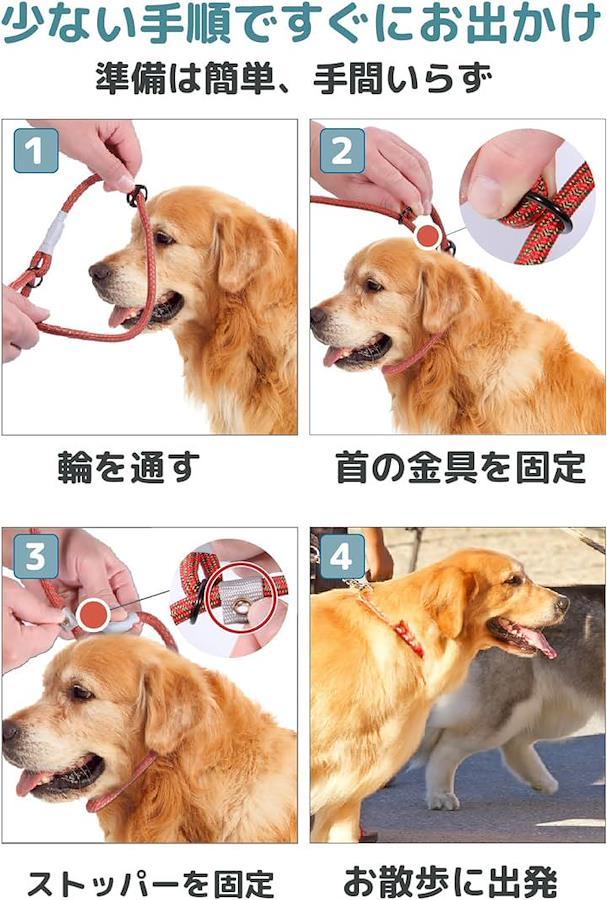 少ない手順ですぐにお出かけ
準備は簡単、手間いらず

1
輪を通す

2
首の金具を固定

3
ストッパーを固定

4
お散歩に出発