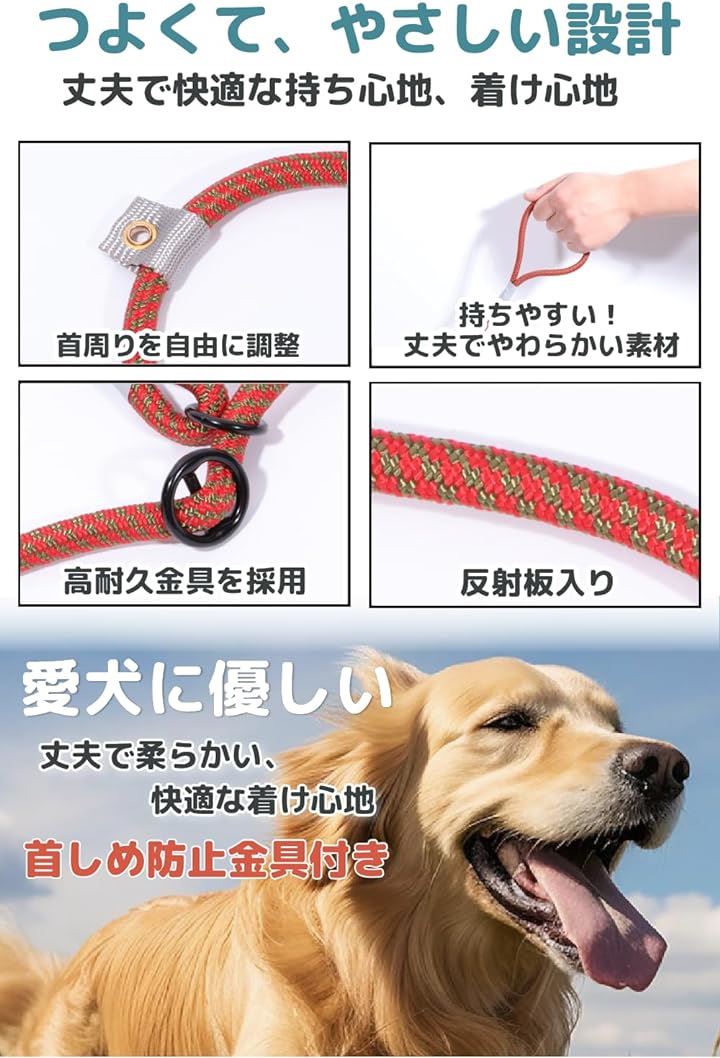 つよくて、やさしい設計
丈夫で快適な持ち心地、着け心地

首周りを自由に調整

持ちやすい！
丈夫でやわらかい素材

高耐久金具を採用

反射板入り

愛犬に優しい
丈夫で柔らかい、
快適な着け心地
首しめ防止金具付き