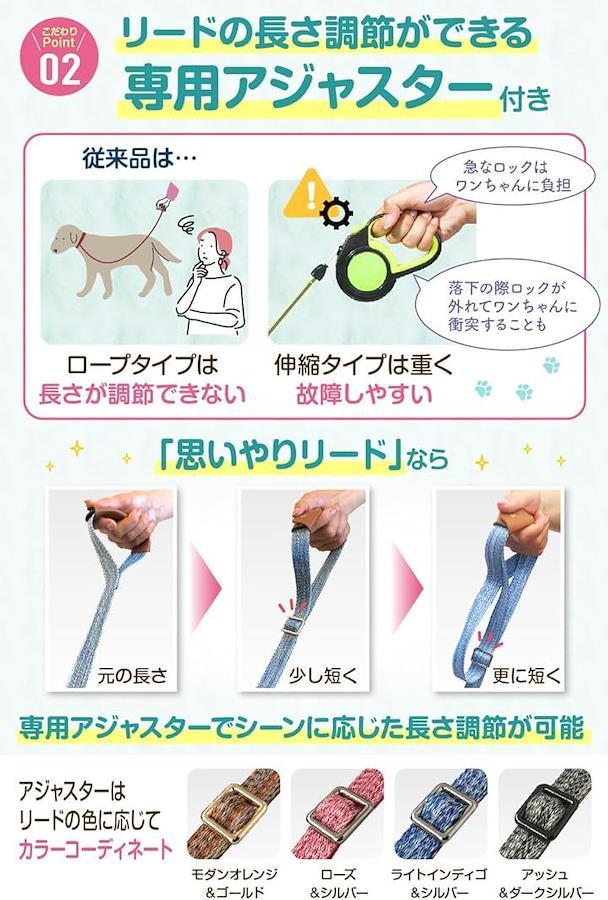 こだわり
Point
02

リードの長さ調節ができる
専用アジャスター付き

従来品は…

急なロックは
ワンちゃんに負担

落下の際ロックが
外れてワンちゃんに
衝突することも

ロープタイプは
長さが調節できない

伸縮タイプは重く
故障しやすい

「思いやりリード」なら

元の長さ

少し短く

更に短く

専用アジャスターでシーンに応じた長さ調節が可能

アジャスターは
リードの色に応じて
カラーコーディネート

モダンオレンジ
&ゴールド

ローズ
&シルバー

ライトインディゴ
&シルバー

アッシュ
&ダークシルバー