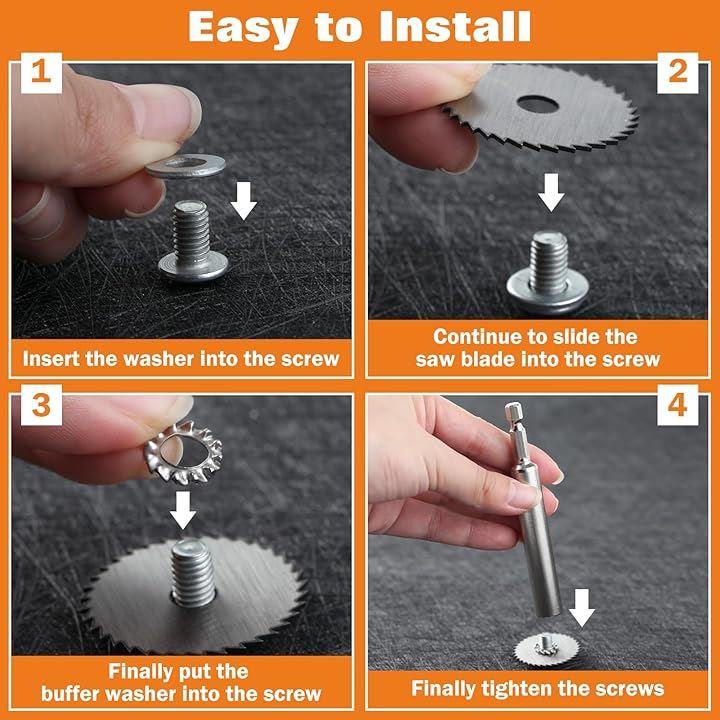 Easy to Install

1

Insert the washer into the screw

2

Continue to slide the saw blade into the screw

3

Finally put the buffer washer into the screw

4

Finally tighten the screws