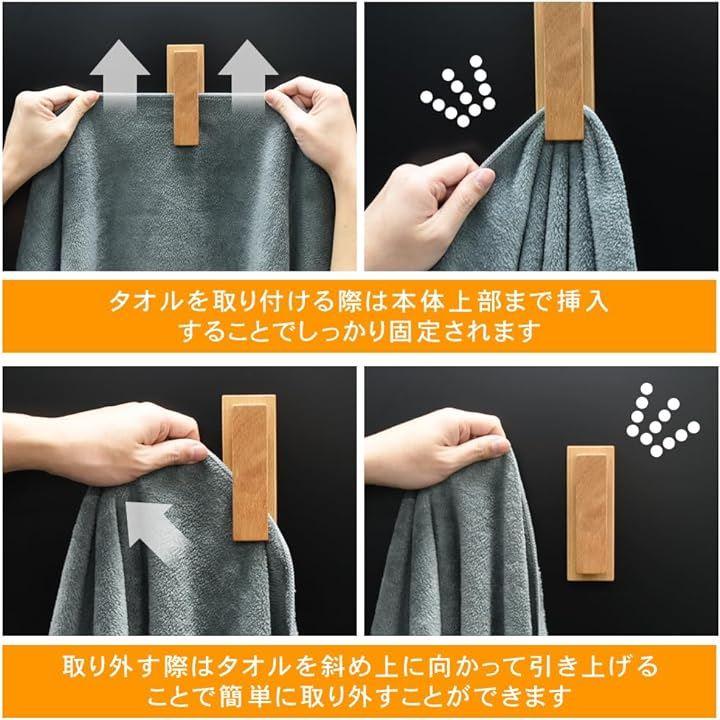 タオルを取り付ける際は本体上部まで挿入することでしっかり固定されます

取り外す際はタオルを斜め上に向かって引き上げることで簡単に取り外すことができます