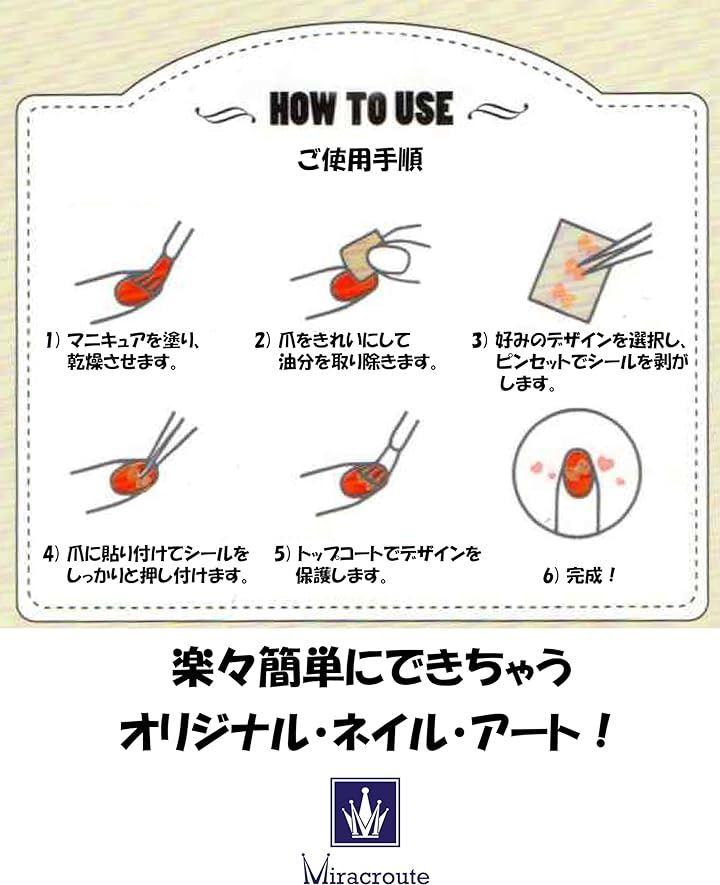 HOW TO USE

ご使用手順

1) マニキュアを塗り、乾燥させます。

2) 爪をきれいにして油分を取り除きます。

3) 好みのデザインを選択し、ピンセットでシールを剥がします。

4) 爪に貼り付けてシールをしっかりと押し付けます。

5) トップコートでデザインを保護します。

6) 完成！

楽々簡単にできちゃう
オリジナル・ネイル・アート！

Miracroute