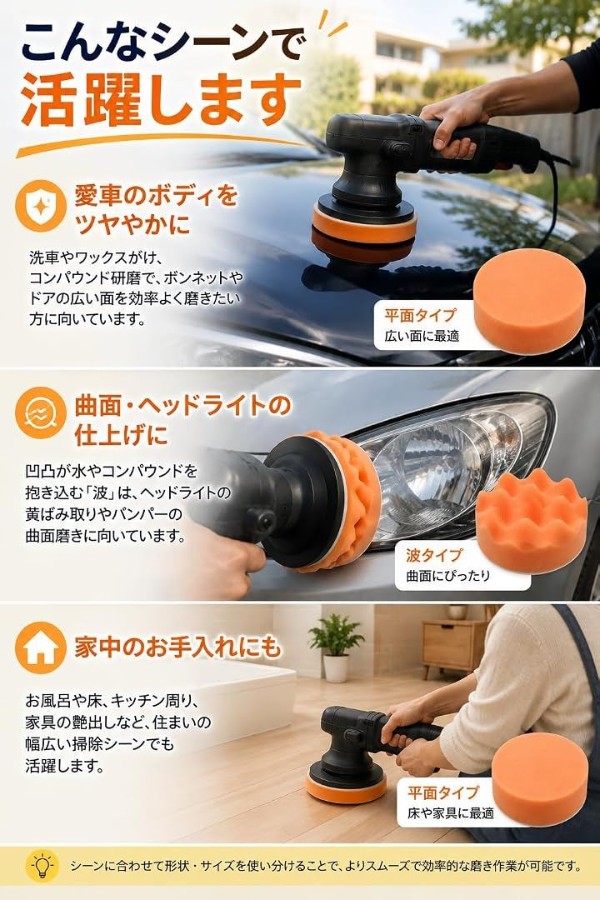 こんなシーンで
活躍します

愛車のボディを
ツヤやかに

洗車やワックスがけ、コンパウンド研磨で、ボンネットやドアの広い面を効率よく磨きたい方に向いています。

平面タイプ
広い面に最適

曲面・ヘッドライトの
仕上げに

凹凸が水やコンパウンドを抱き込む「波」は、ヘッドライトの黄ばみ取りやバンパーの曲面磨きに向いています。

波タイプ
曲面にぴったり

家中のお手入れにも

お風呂や床、キッチン周り、家具の艶出しなど、住まいの幅広い掃除シーンでも活躍します。

平面タイプ
床や家具に最適

シーンに合わせて形状・サイズを使い分けることで、よりスムーズで効率的な磨き作業が可能です。