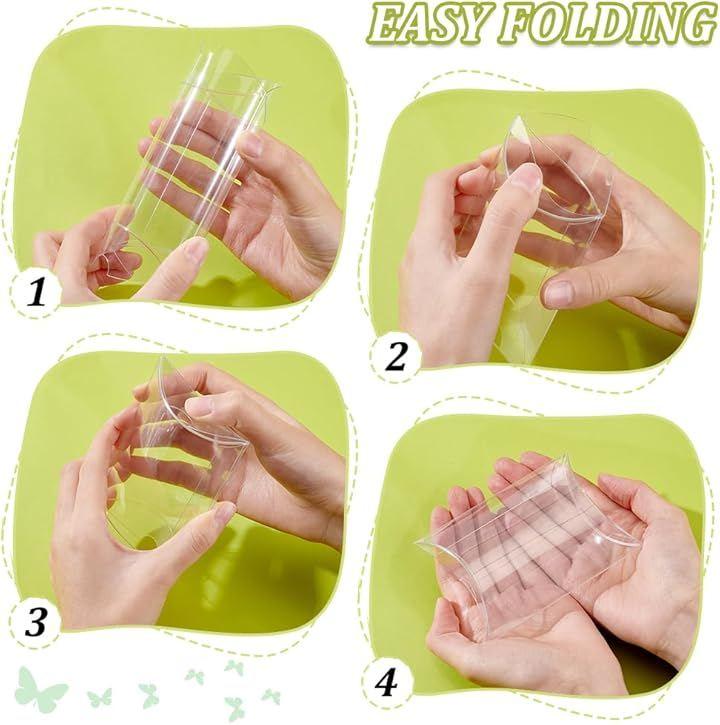 EASY FOLDING

1

2

3

4