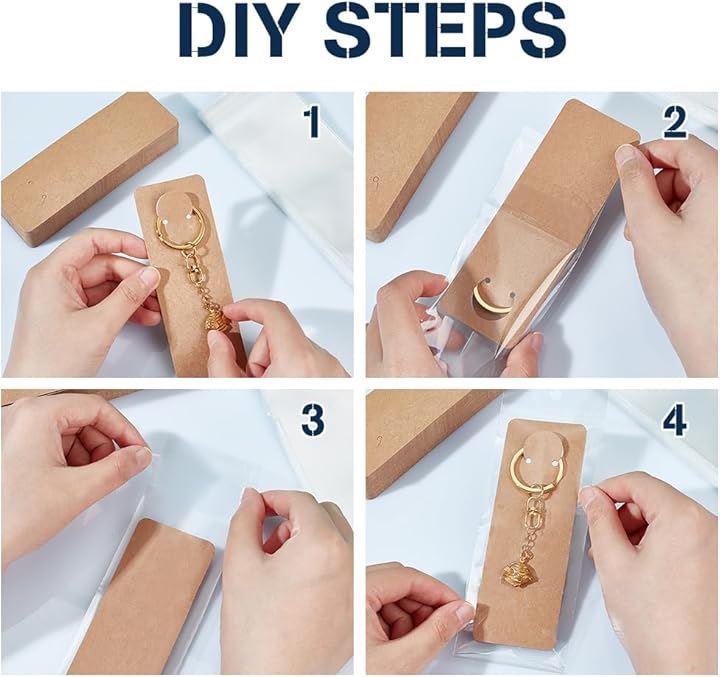 DIY STEPS

1

2

3

4