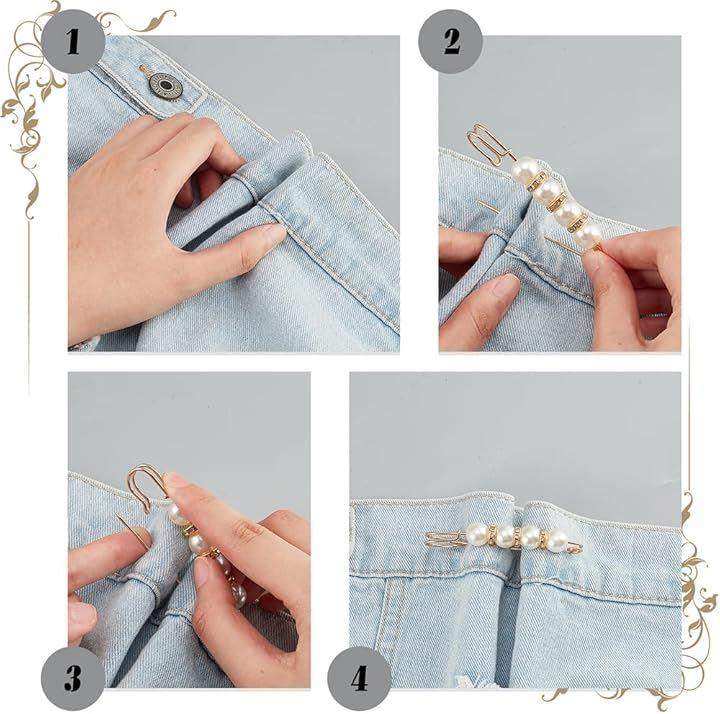 1

2

3

4